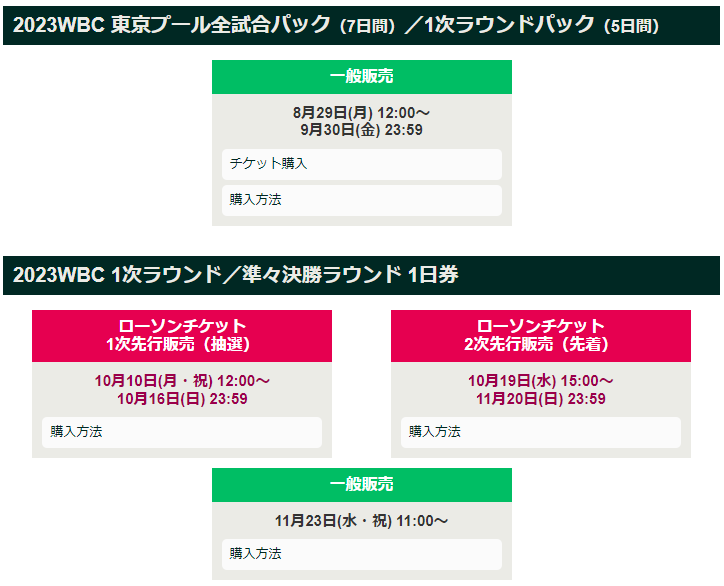 2023WBC 東京プール全試合パック（7日間）／1次ラウンドパック（5日間）

一般販売

8月29日(月) 12:00～
9月30日(金) 23:59

チケット購入

購入方法

2023WBC 1次ラウンド／準々決勝ラウンド 1日券

ローソンチケット
1次先行販売（抽選）

10月10日(月・祝) 12:00～
10月16日(日) 23:59

購入方法

ローソンチケット
2次先行販売（先着）

10月19日(水) 15:00～
11月20日(日) 23:59

購入方法

一般販売

11月23日(水・祝) 11:00～

購入方法